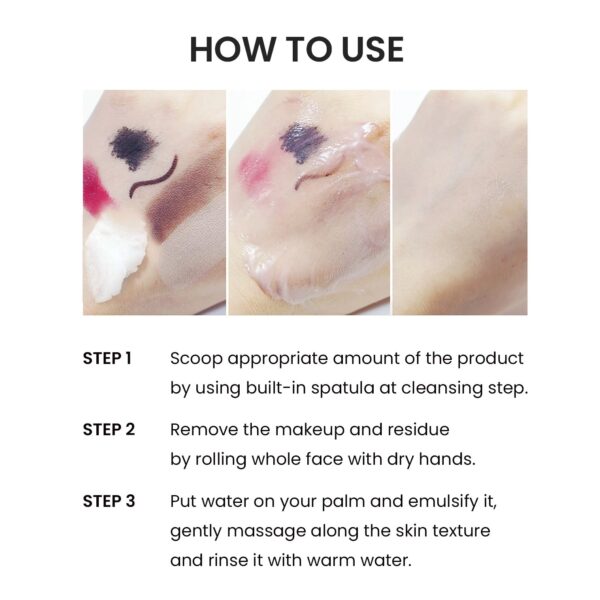 HOW TO USE

STEP 1 Scoop appropriate amount of the product by using built-in spatula at cleansing step.

STEP 2 Remove the makeup and residue by rolling whole face with dry hands.

STEP 3 Put water on your palm and emulsify it, gently massage along the skin texture and rinse it with warm water.