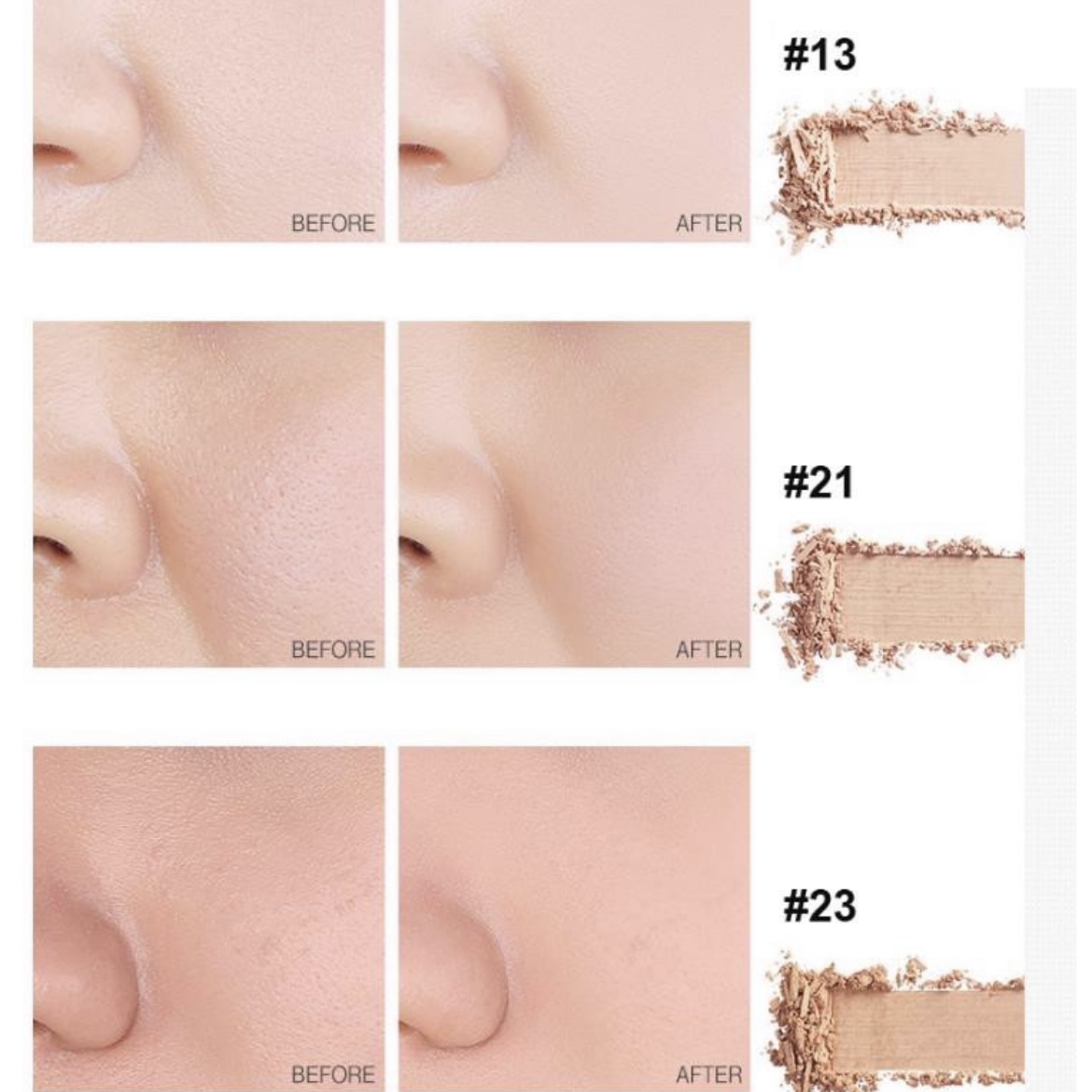 BEFORE

AFTER

#13

BEFORE

AFTER

#21

BEFORE

AFTER

#23