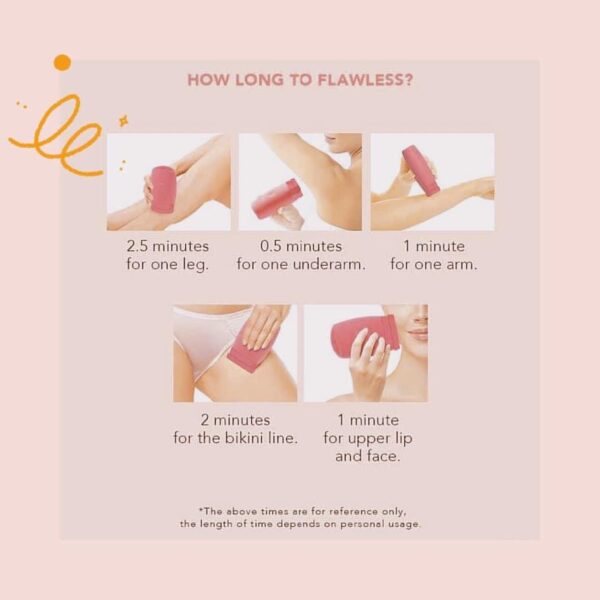 HOW LONG TO FLAWLESS?

2.5 minutes for one leg.

0.5 minutes for one underarm.

1 minute for one arm.

2 minutes for the bikini line.

1 minute for upper lip and face.

*The above times are for reference only, the length of time depends on personal usage.